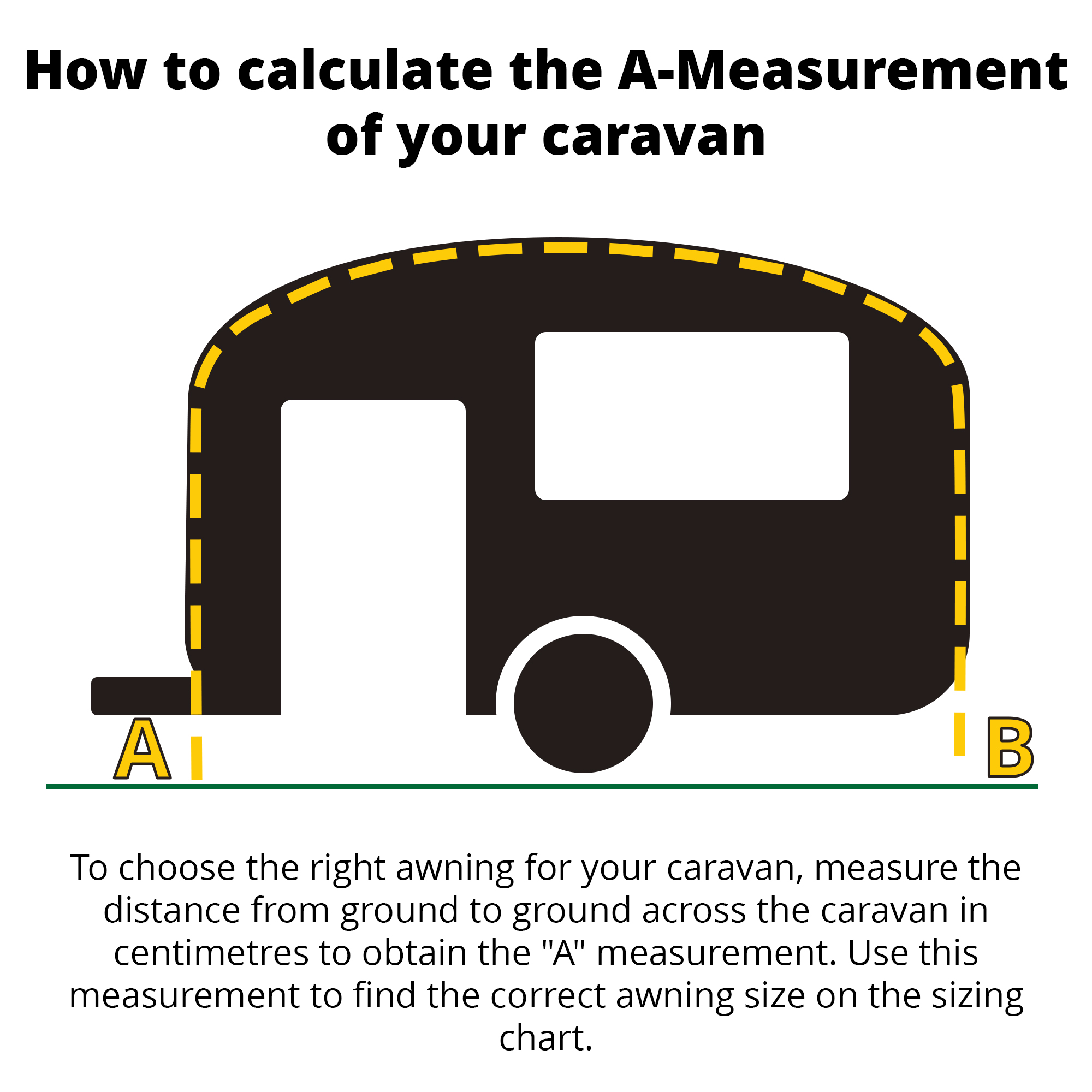 How to calculate the A-Measurement of your caravan

A

B

To choose the right awning for your caravan, measure the distance from ground to ground across the caravan in centimetres to obtain the "A" measurement. Use this measurement to find the correct awning size on the sizing chart.